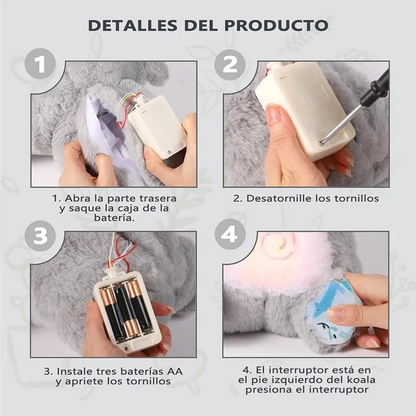 DETALLES DEL PRODUCTO

1

1. Abra la parte trasera y saque la caja de la batería.

2

2. Desatornille los tornillos

3

3. Instale tres baterías AA y apriete los tornillos

4

4. El interruptor está en el pie izquierdo del koala presiona el interruptor